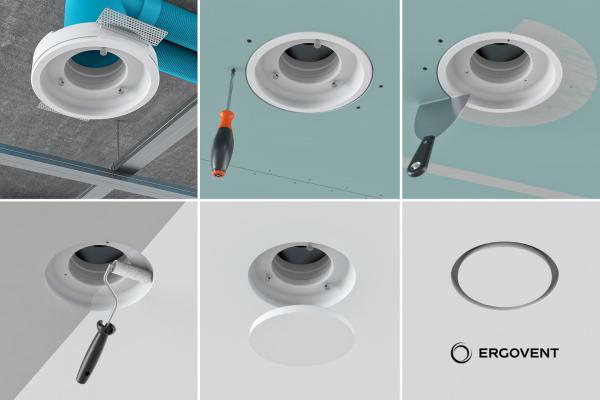 ERGOVENT